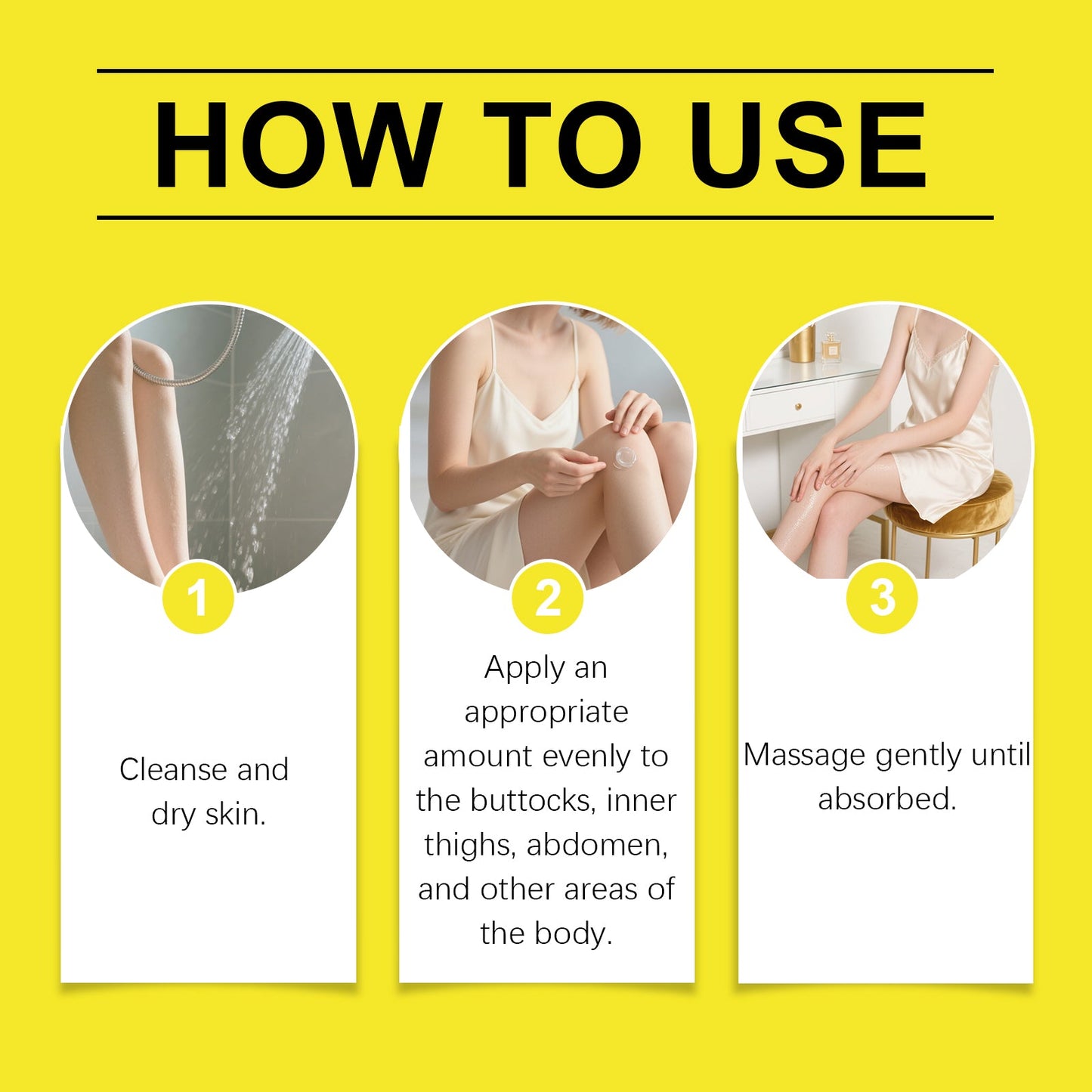 HOW TO USE

1

Cleanse and dry skin.

2

Apply an appropriate amount evenly to the buttocks, inner thighs, abdomen, and other areas of the body.

3

Massage gently until absorbed.