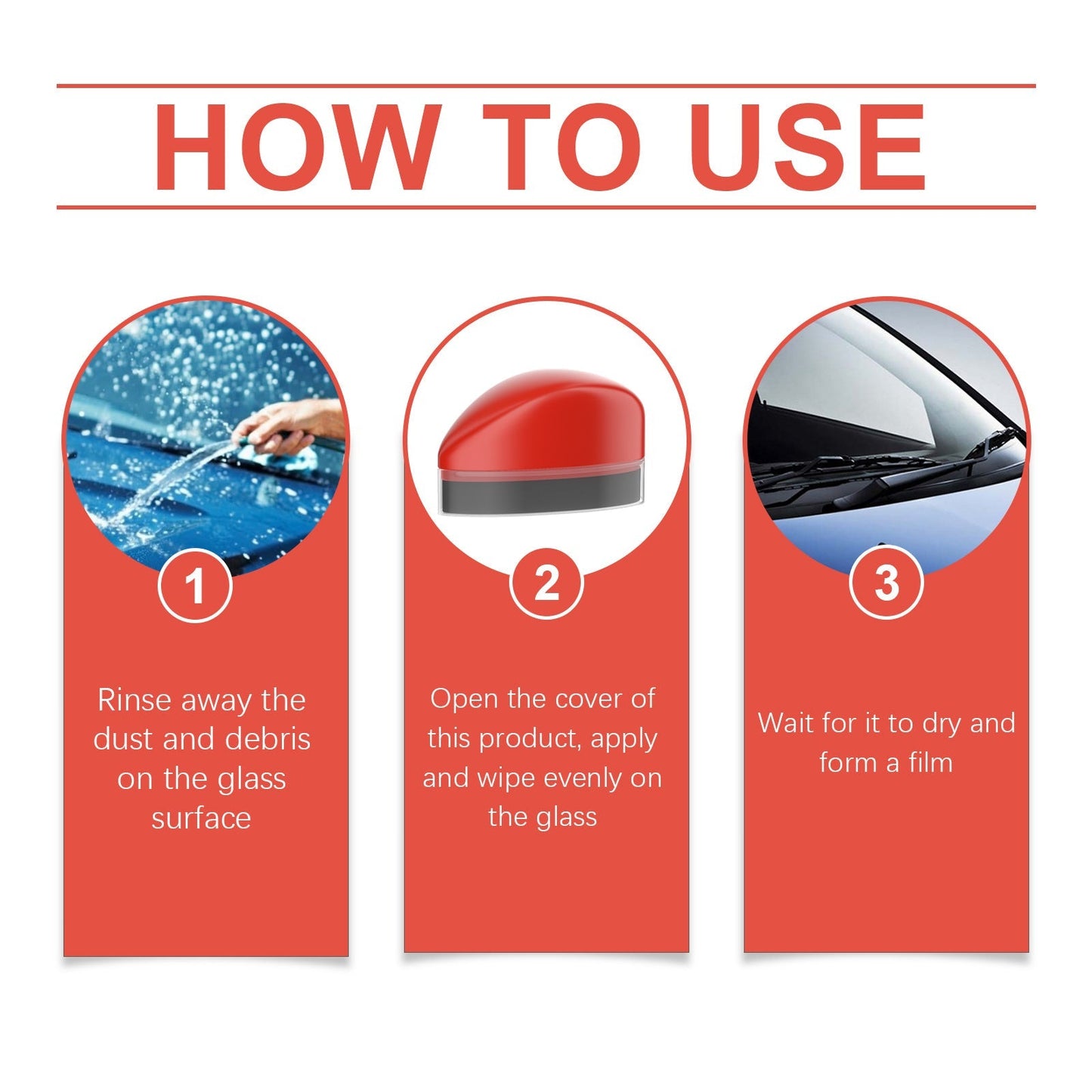 HOW TO USE

1

Rinse away the dust and debris on the glass surface

2

Open the cover of this product, apply and wipe evenly on the glass

3

Wait for it to dry and form a film