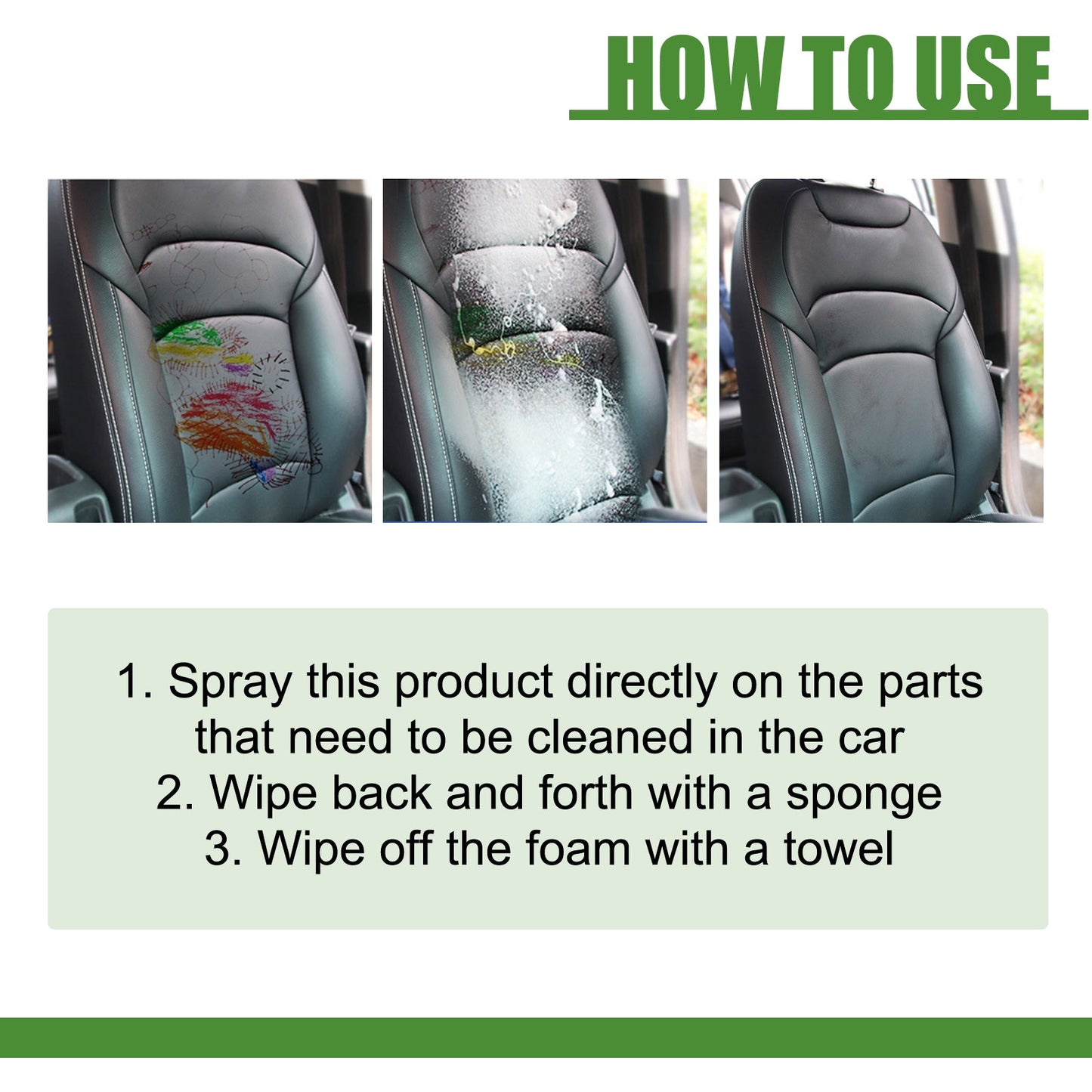 HOW TO USE

1. Spray this product directly on the parts that need to be cleaned in the car
2. Wipe back and forth with a sponge
3. Wipe off the foam with a towel