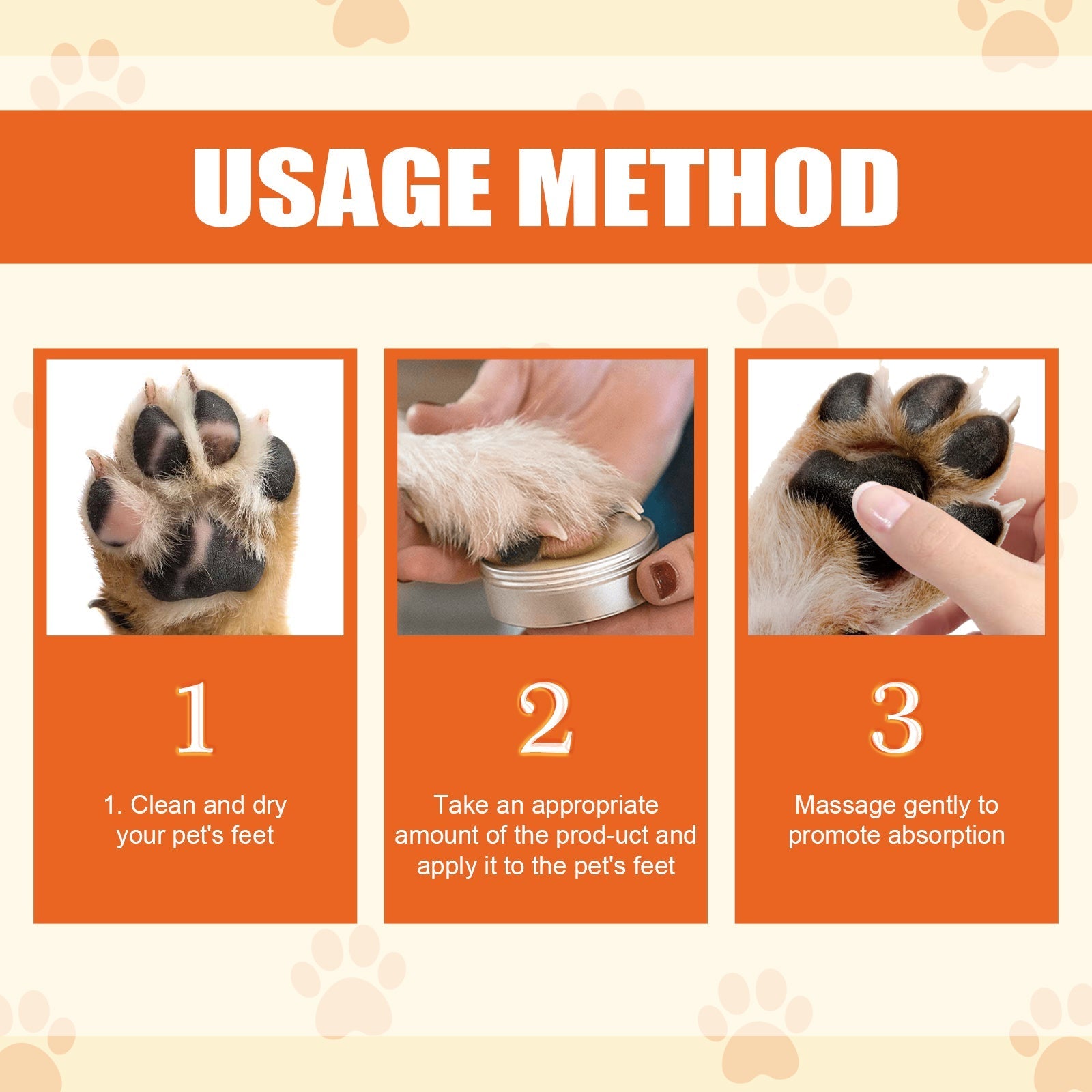 USAGE METHOD

1

1. Clean and dry your pet's feet

2

Take an appropriate amount of the prod-uct and apply it to the pet's feet

3

Massage gently to promote absorption