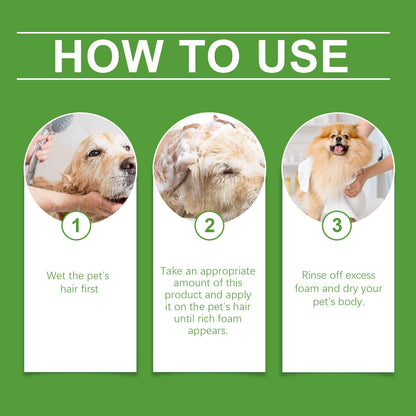 HOW TO USE

1

Wet the pet's hair first

2

Take an appropriate amount of this product and apply it on the pet's hair until rich foam appears.

3

Rinse off excess foam and dry your pet's body.