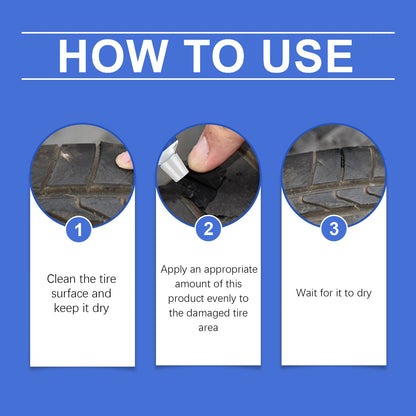 HOW TO USE

1

Clean the tire surface and keep it dry

2

Apply an appropriate amount of this product evenly to the damaged tire area

3

Wait for it to dry