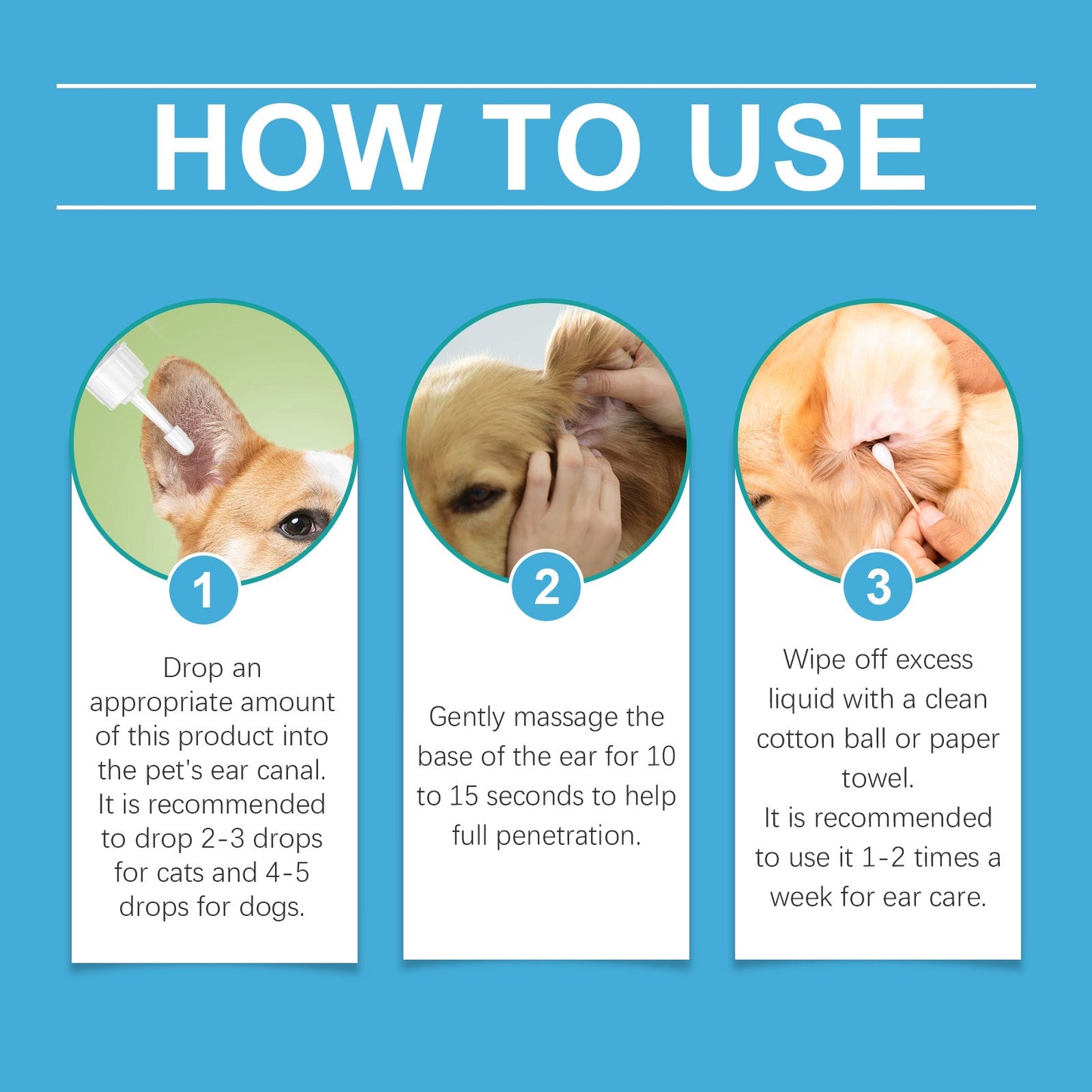 HOW TO USE

1

Drop an appropriate amount of this product into the pet's ear canal. It is recommended to drop 2-3 drops for cats and 4-5 drops for dogs.

2

Gently massage the base of the ear for 10 to 15 seconds to help full penetration.

3

Wipe off excess liquid with a clean cotton ball or paper towel.
It is recommended to use it 1-2 times a week for ear care.