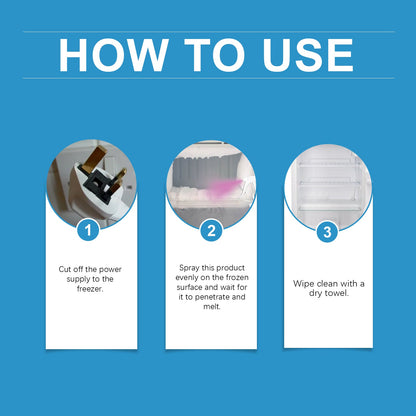 HOW TO USE

1

Cut off the power supply to the freezer.

2

Spray this product evenly on the frozen surface and wait for it to penetrate and melt.

3

Wipe clean with a dry towel.