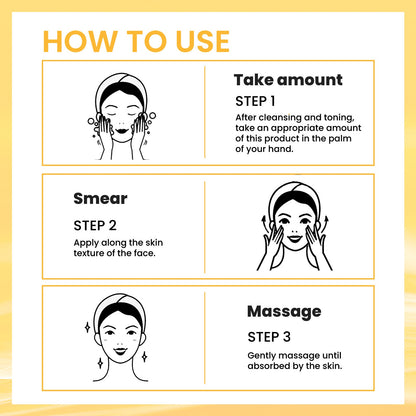 HOW TO USE

Take amount

STEP 1

After cleansing and toning, take an appropriate amount of this product in the palm of your hand.

Smear

STEP 2

Apply along the skin texture of the face.

Massage

STEP 3

Gently massage until absorbed by the skin.