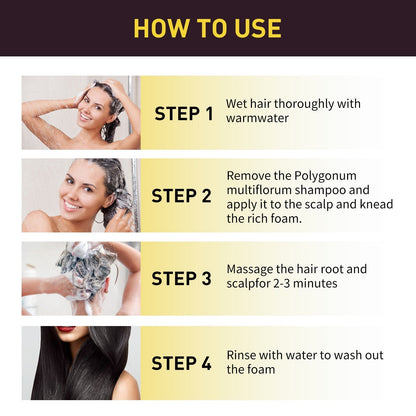 HOW TO USE

STEP 1
Wet hair thoroughly with warmwater

STEP 2
Remove the Polygonum multiflorum shampoo and apply it to the scalp and knead the rich foam.

STEP 3
Massage the hair root and scalpfor 2-3 minutes

STEP 4
Rinse with water to wash out the foam